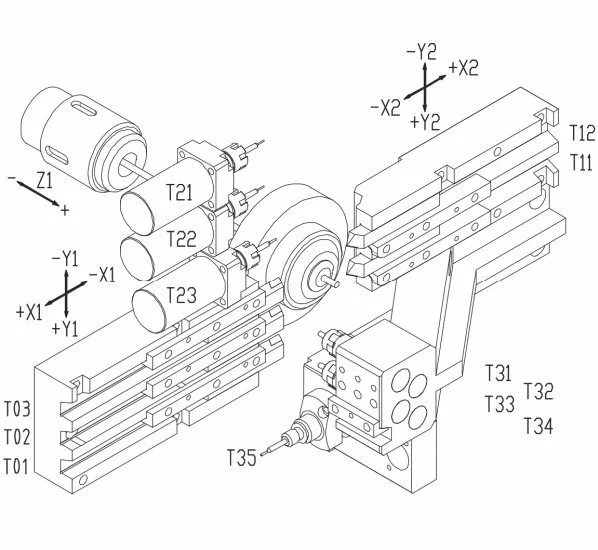 -Y2
+X2
-X2
+Y2
T12
T11
- Z1
+
T21
T22
-Y1
-X1
+X1
+Y1
T23
T31
T32
T33
T34
T03
T02
T01
T35